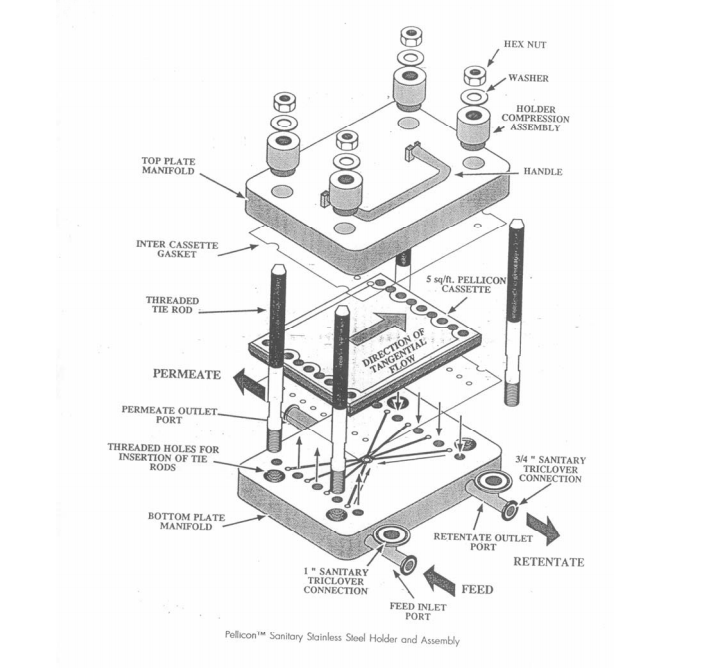 HEX NUT

WASHER

HOLDER COMPRESSION ASSEMBLY

TOP PLATE MANIFOLD

HANDLE

INTER CASSETTE GASKET

5 sq/ft. PELLICON CASSETTE

THREADED TIE ROD

DIRECTION OF TANGENTIAL FLOW

PERMEATE

PERMEATE OUTLET PORT

THREADED HOLES FOR INSERTION OF TIE RODS

3/4 " SANITARY TRICLOVER CONNECTION

BOTTOM PLATE MANIFOLD

RETENTATE OUTLET PORT

RETENTATE

1 " SANITARY TRICLOVER CONNECTION

FEED

FEED INLET PORT

Pellicon™ Sanitary Stainless Steel Holder and Assembly